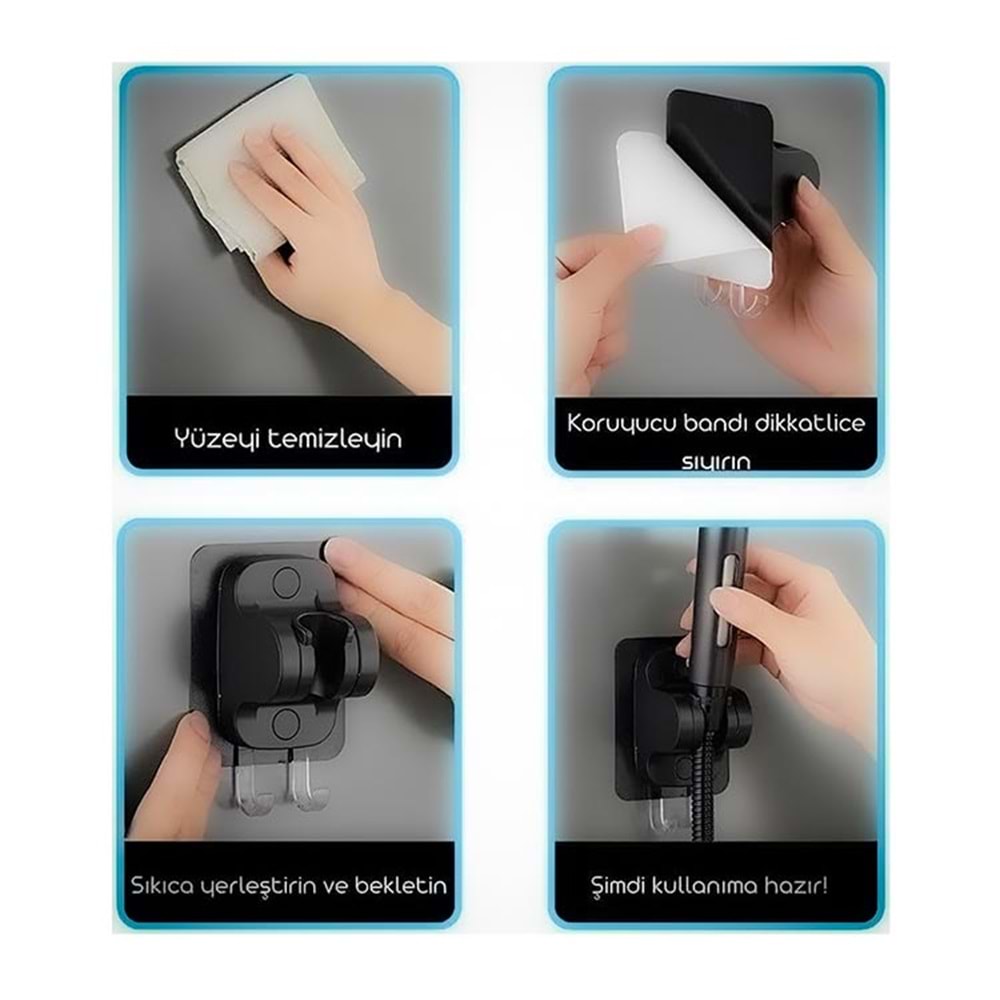 Yüzeyi temizleyin

Koruyucu bandı dikkatlice sıyırın

Sıkıca yerleştirin ve bekletin

Şimdi kullanıma hazır!