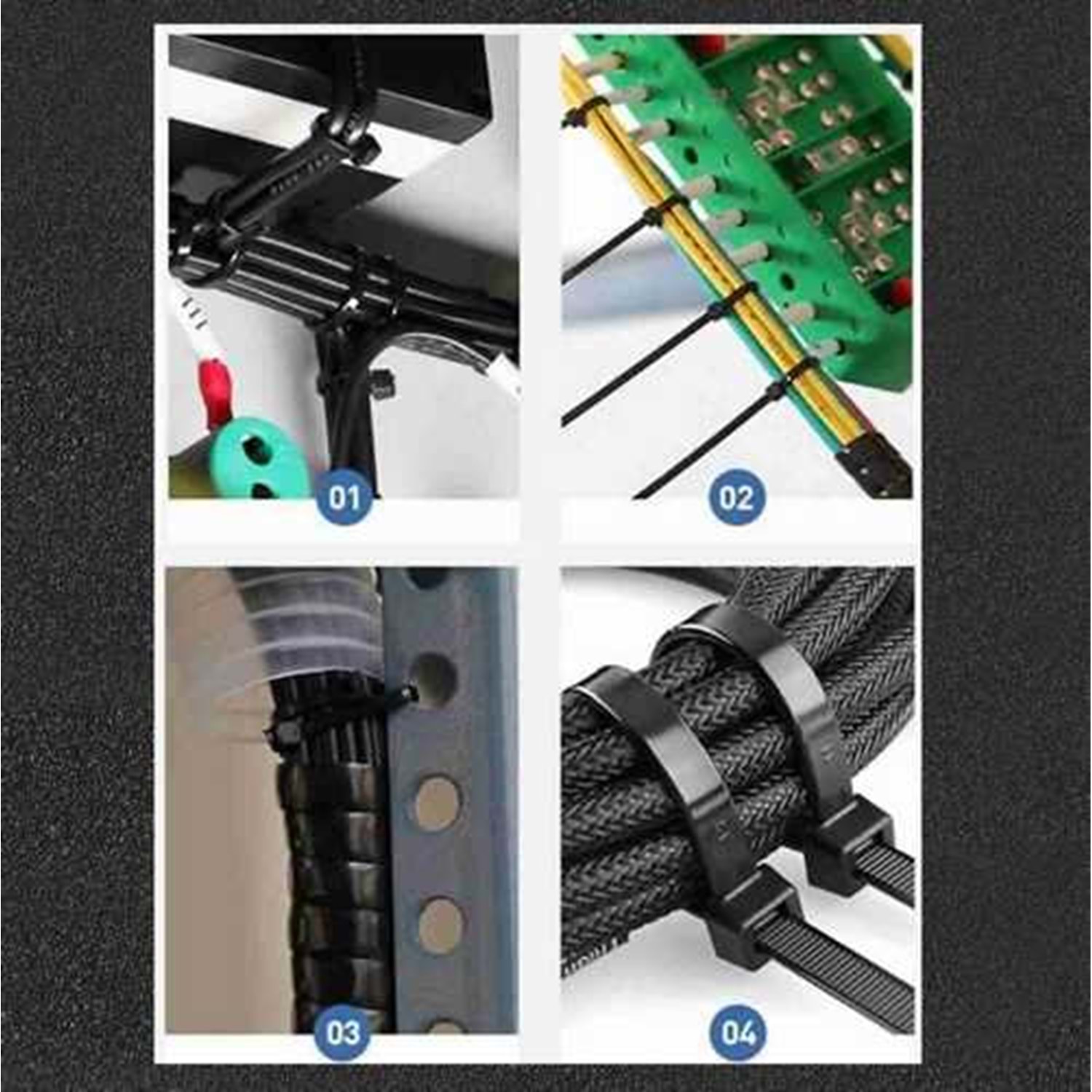 01

02

03

04